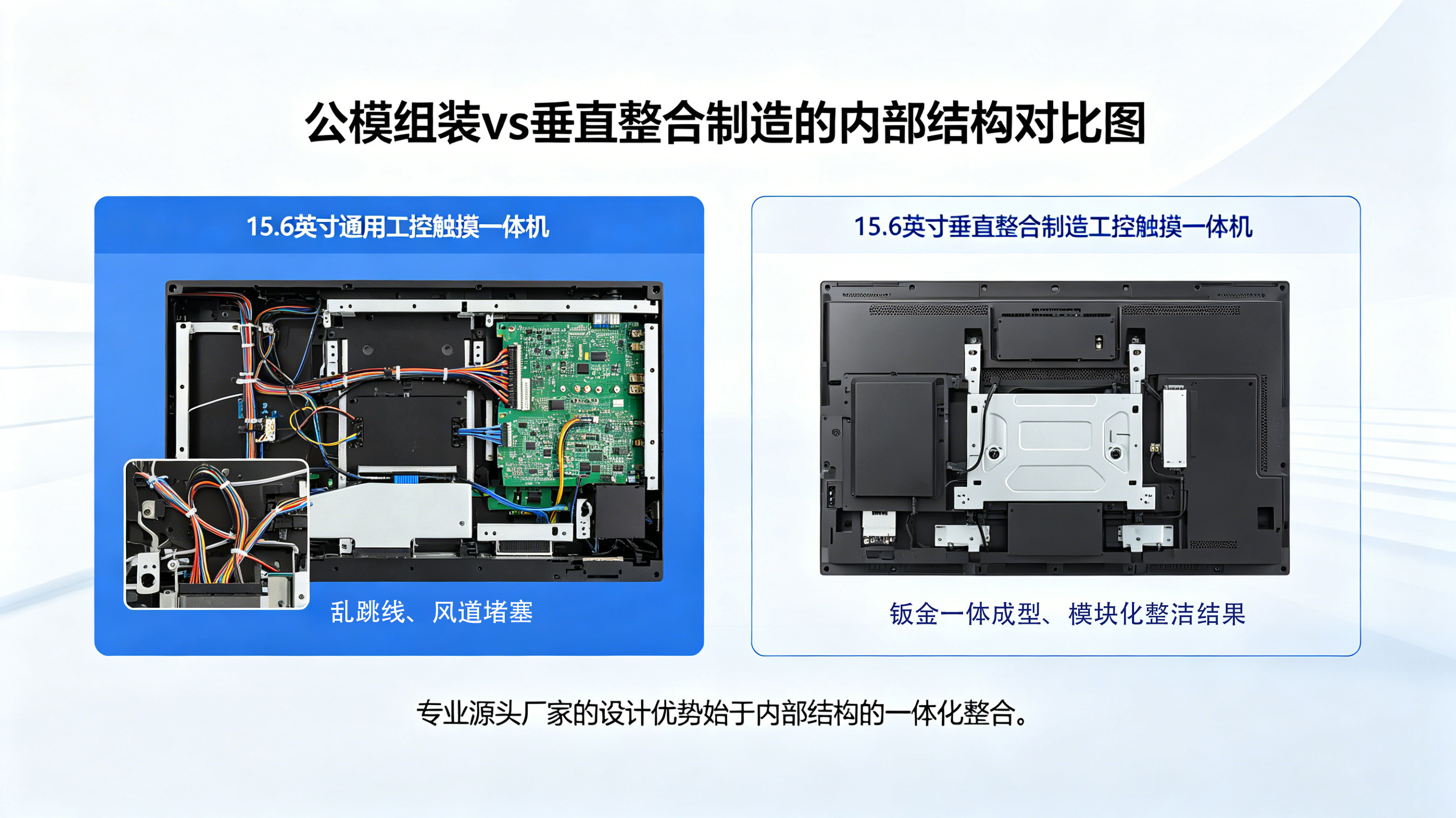 公模组装vs垂直整合制造的内部结构对比图

15.6英寸通用工控触摸一体机

乱跳线、风道堵塞

15.6英寸垂直整合制造工控触摸一体机

钣金一体成型、模块化整洁结果

专业源头厂家的设计优势始于内部结构的一体化整合。