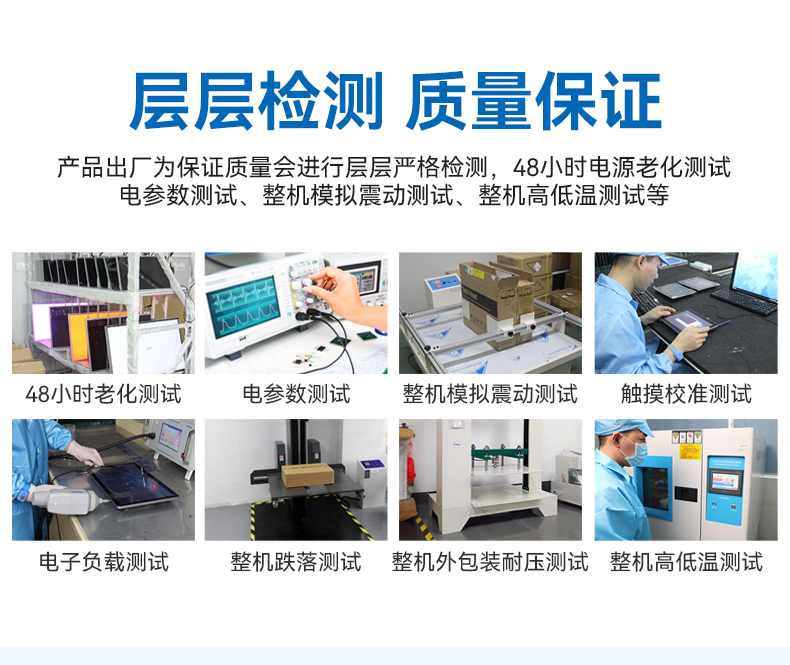 层层检测 质量保证

产品出厂为保证质量会进行层层严格检测，48小时电源老化测试 电参数测试、整机模拟震动测试、整机高低温测试等

48小时老化测试

电参数测试

整机模拟震动测试

触摸校准测试

电子负载测试

整机跌落测试

整机外包装耐压测试

整机高低温测试